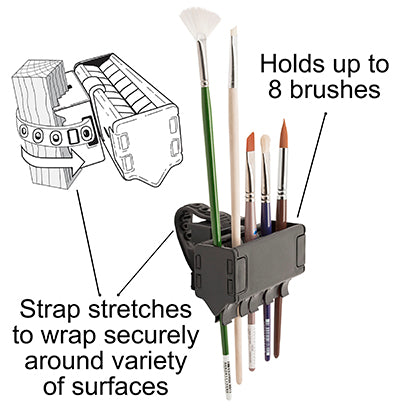 Holds up to 8 brushes

Strap stretches to wrap securely around variety of surfaces