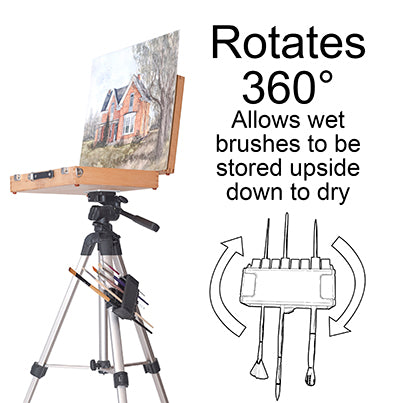 Rotates 360°

Allows wet brushes to be stored upside down to dry